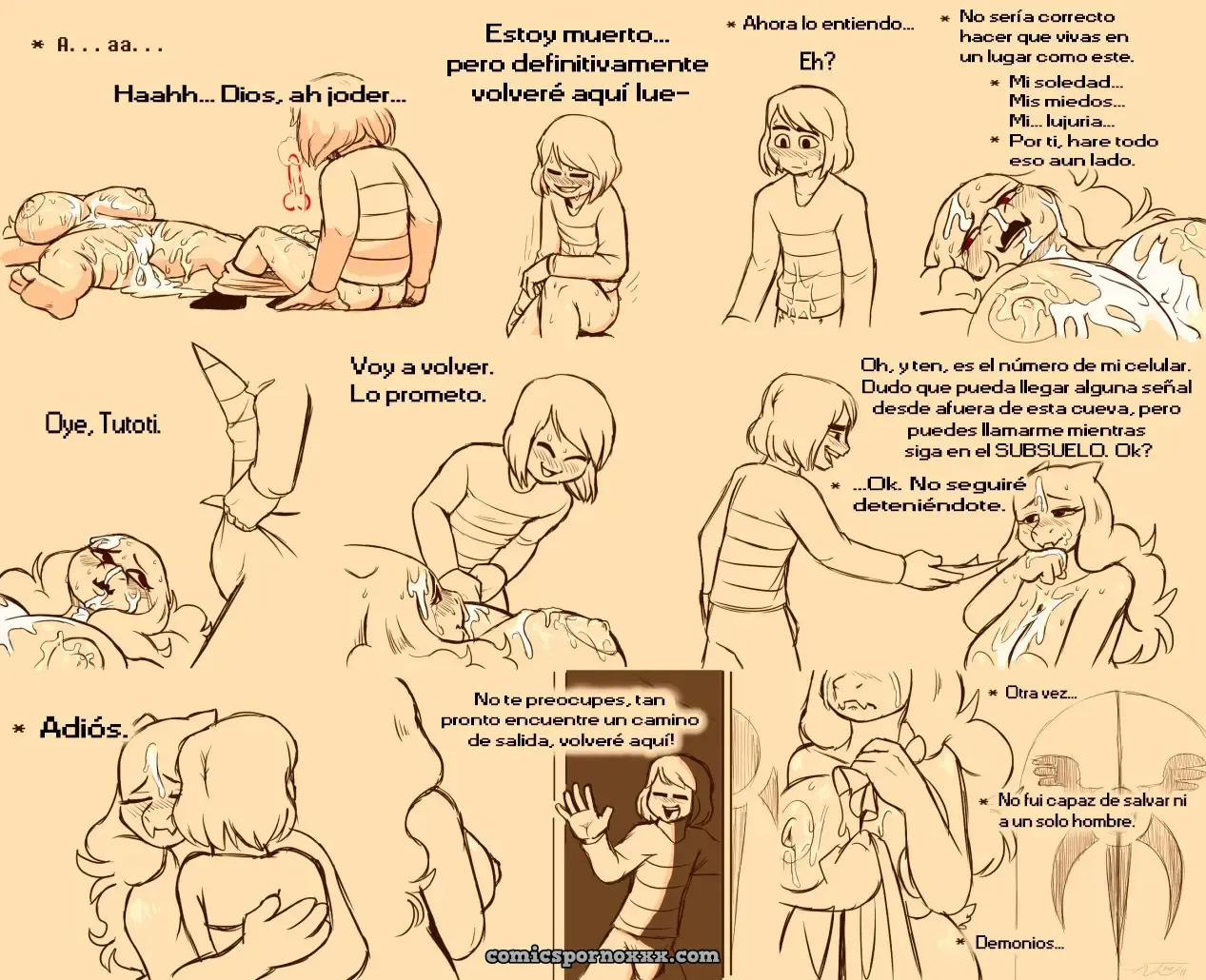 * A. . . aa. . .

Haahh... Dios, ah joder...

Estoy muerto... pero definitivamente volveré aquí lue-

* Ahora lo entiendo...

Eh?

* No sería correcto hacer que vivas en un lugar como este.

* Mi soledad... Mis miedos... Mi... lujuria...

* Por ti, hare todo eso aun lado.

Oye, Tutoti.

Voy a volver. Lo prometo.

Oh, y ten, es el número de mi celular. Dudo que pueda llegar alguna señal desde afuera de esta cueva, pero puedes llamarme mientras siga en el SUBSUELO. Ok?

* ...Ok. No seguiré deteniéndote.

* Adiós.

No te preocupes, tan pronto encuentre un camino de salida, volveré aquí!

* Otra vez...

* No fui capaz de salvar ni a un solo hombre.

* Demonios...

comicspornoxxx.com